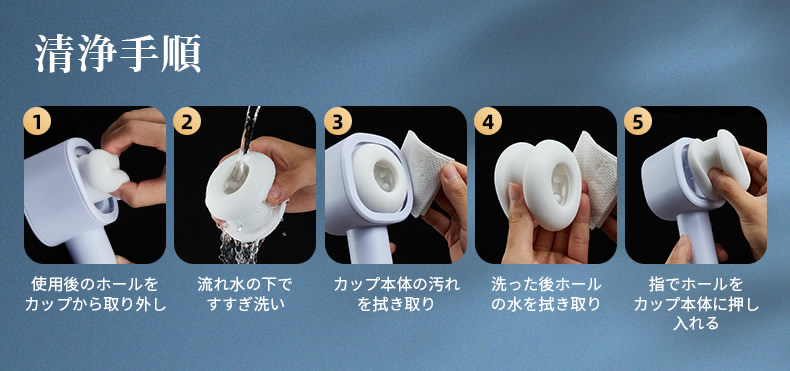 清浄手順

1
使用後のホールをカップから取り外し

2
流れ水の下ですすぎ洗い

3
カップ本体の汚れを拭き取り

4
洗った後ホールの水を拭き取り

5
指でホールをカップ本体に押し入れる