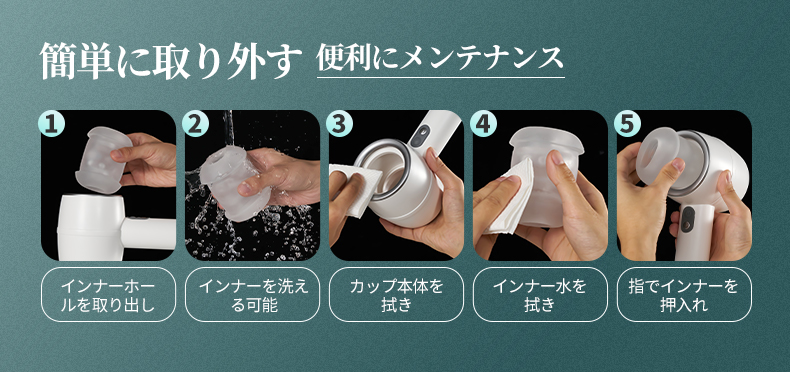 簡単に取り外す 便利にメンテナンス

1
インナーホールを取り出し

2
インナーを洗える可能

3
カップ本体を拭き

4
インナー水を拭き

5
指でインナーを押入れ